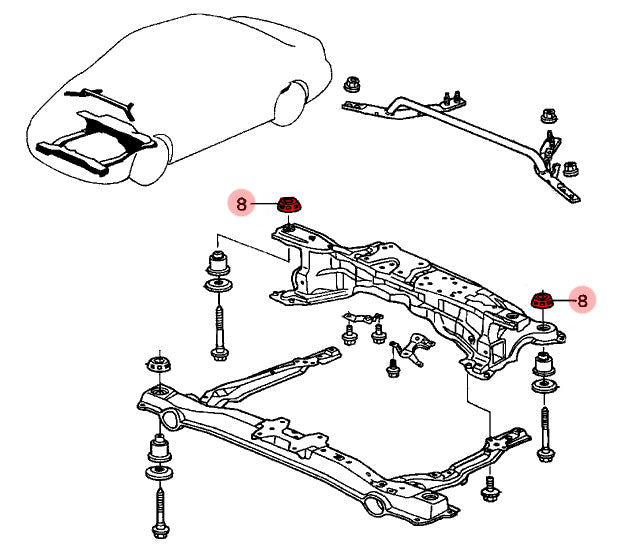 8

8